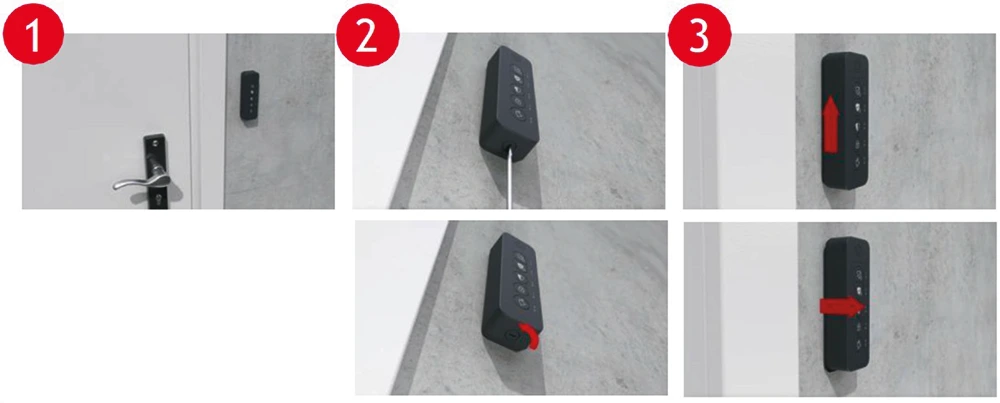 1
2
3